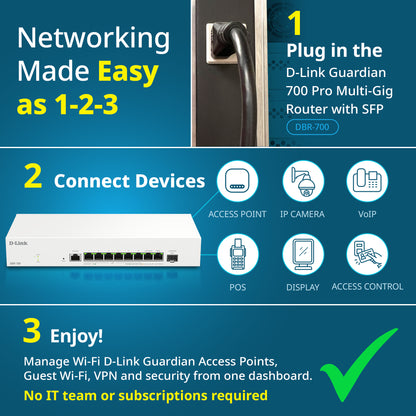 Networking Made Easy as 1-2-3

1
Plug in the
D-Link Guardian 700 Pro Multi-Gig Router with SFP
DBR-700

2 Connect Devices

D-Link

ACCESS POINT
IP CAMERA
VoIP
POS
DISPLAY
ACCESS CONTROL

3 Enjoy!
Manage Wi-Fi D-Link Guardian Access Points, Guest Wi-Fi, VPN and security from one dashboard.
No IT team or subscriptions required